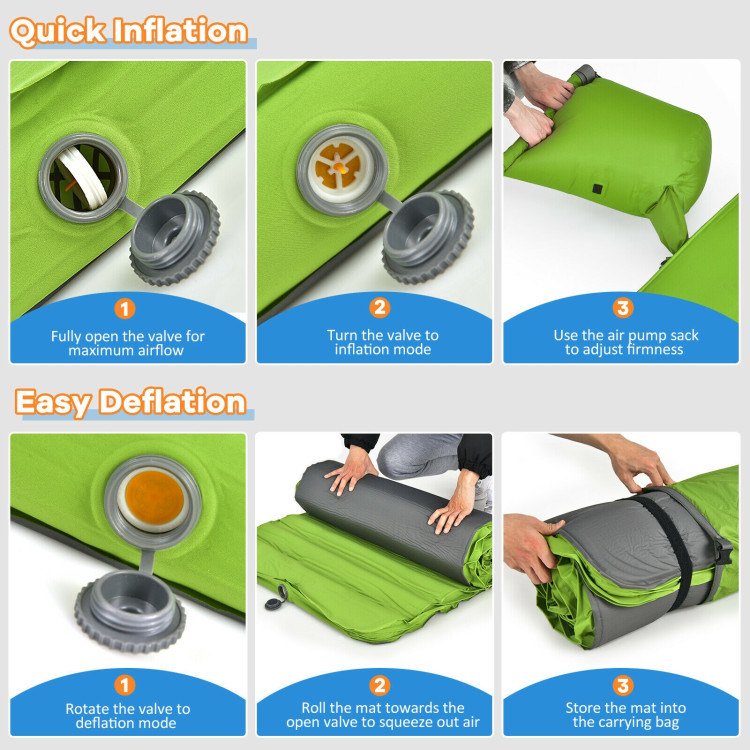 Quick Inflation

1
Fully open the valve for maximum airflow

2
Turn the valve to inflation mode

3
Use the air pump sack to adjust firmness

Easy Deflation

1
Rotate the valve to deflation mode

2
Roll the mat towards the open valve to squeeze out air

3
Store the mat into the carrying bag