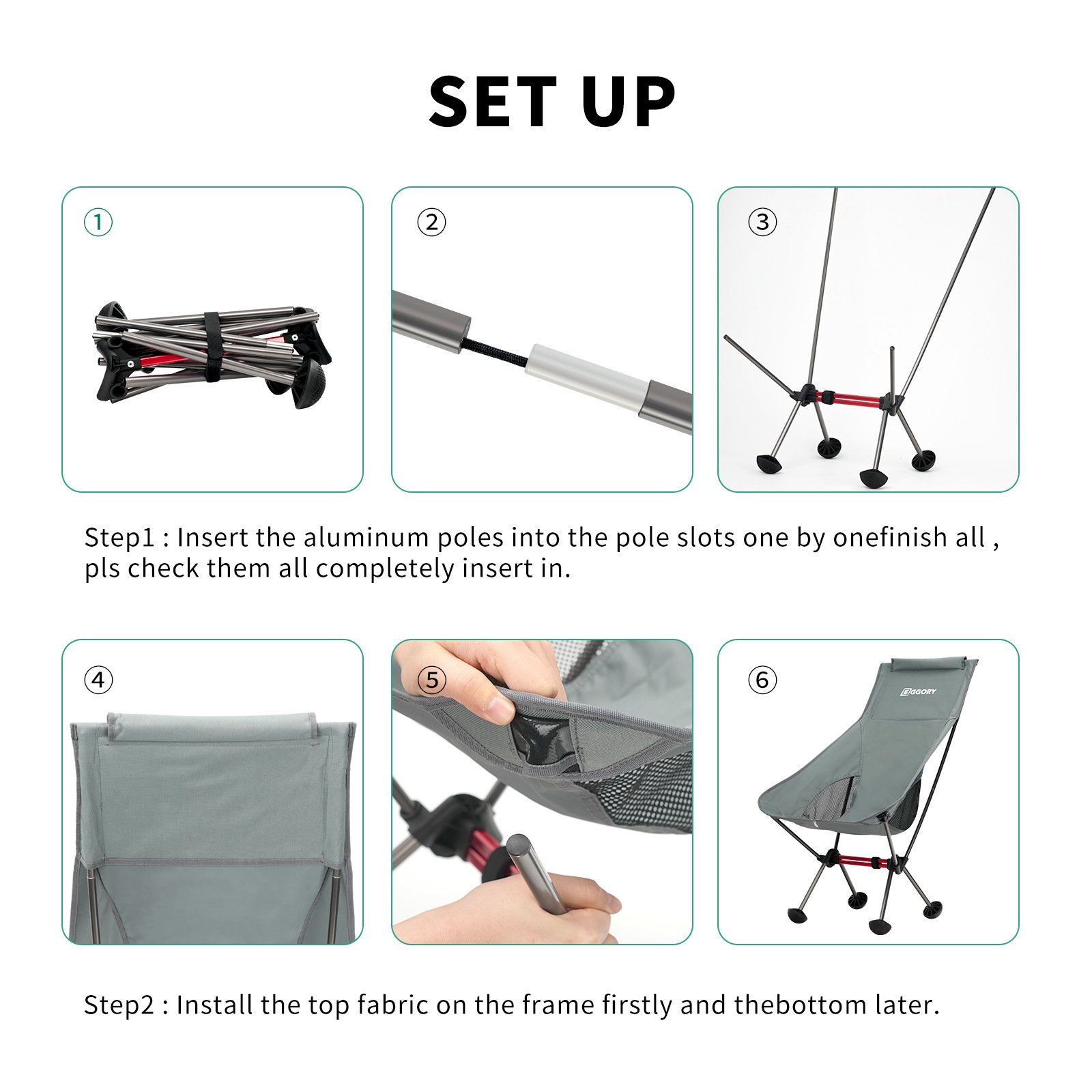 SET UP

①

②

③

Step1 : Insert the aluminum poles into the pole slots one by onefinish all , pls check them all completely insert in.

④

⑤

⑥

EGGORY

Step2 : Install the top fabric on the frame firstly and thebottom later.